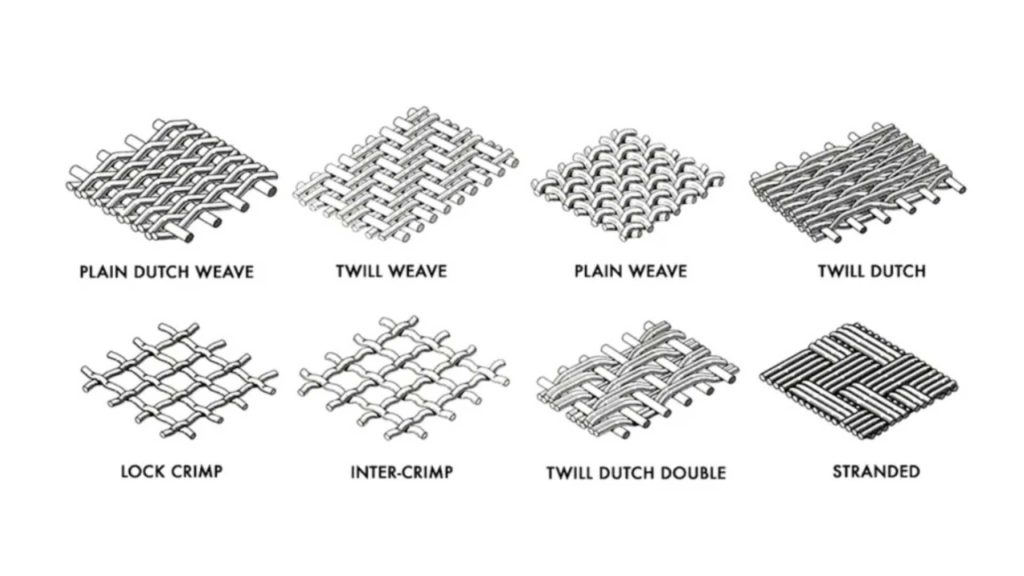 PLAIN DUTCH WEAVE

TWILL WEAVE

PLAIN WEAVE

TWILL DUTCH

LOCK CRIMP

INTER-CRIMP

TWILL DUTCH DOUBLE

STRANDED