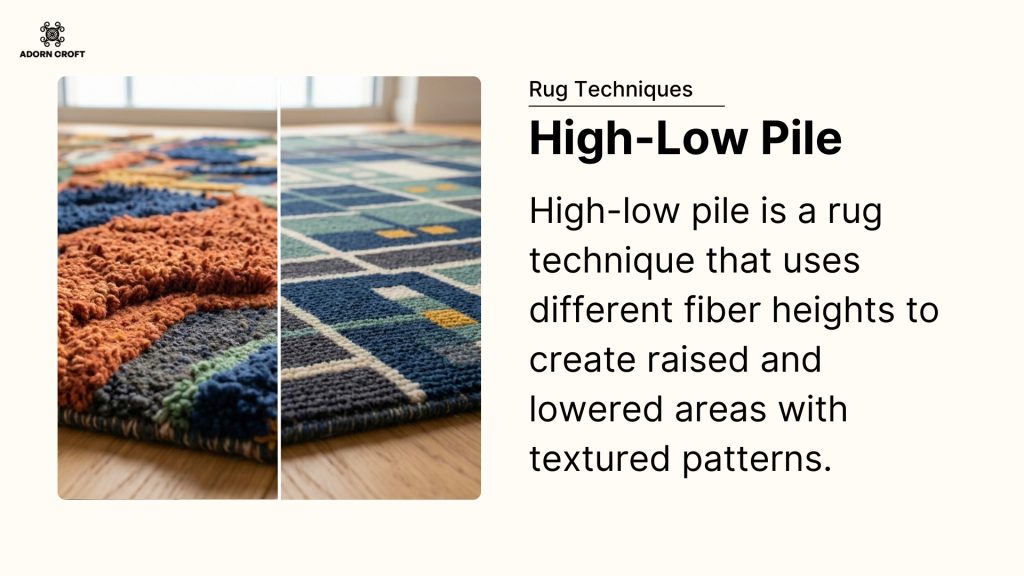 ADORN CROFT

Rug Techniques

High-Low Pile

High-low pile is a rug technique that uses different fiber heights to create raised and lowered areas with textured patterns.